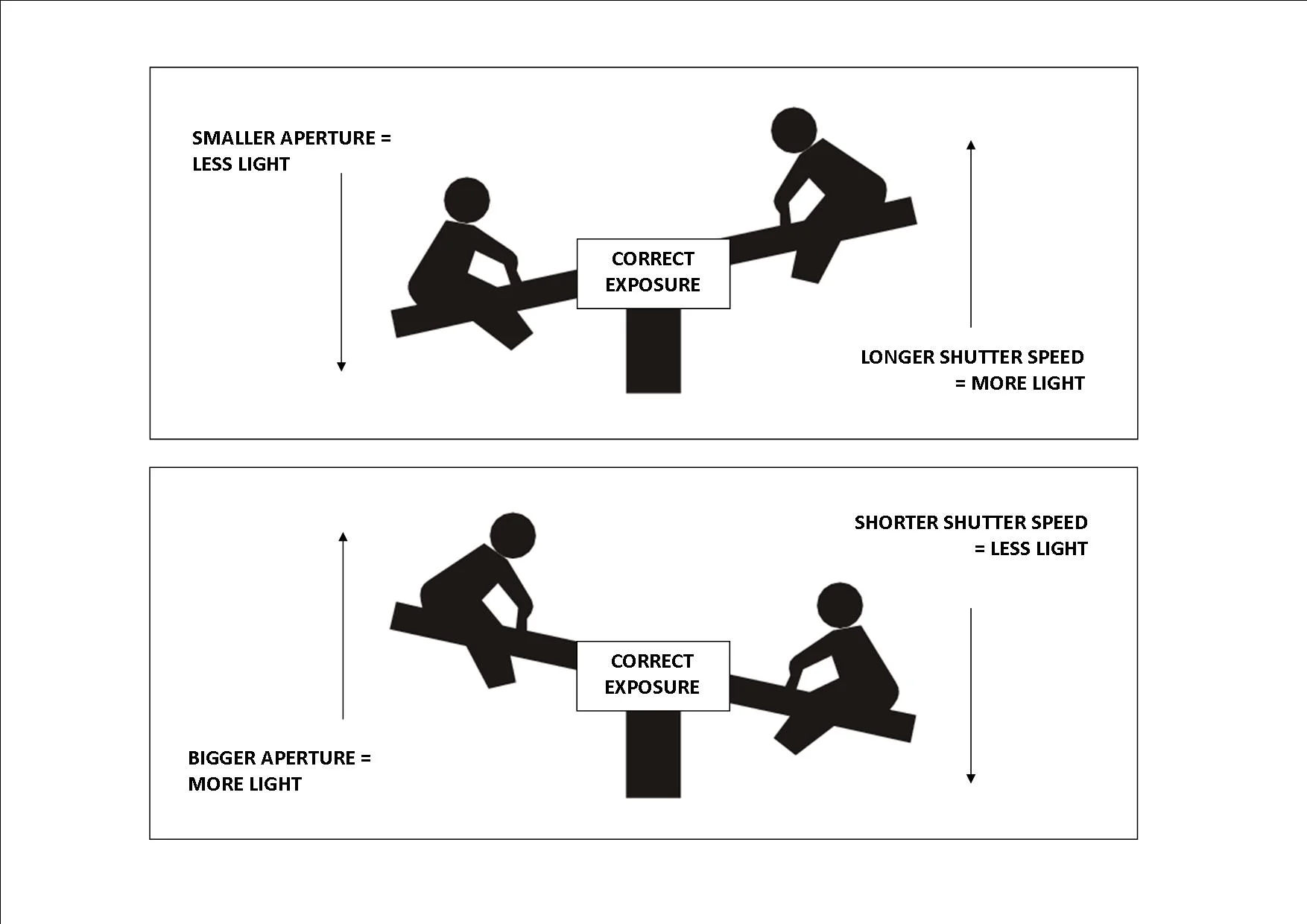 SMALLER APERTURE = LESS LIGHT

CORRECT EXPOSURE

LONGER SHUTTER SPEED = MORE LIGHT

SHORTER SHUTTER SPEED = LESS LIGHT

CORRECT EXPOSURE

BIGGER APERTURE = MORE LIGHT